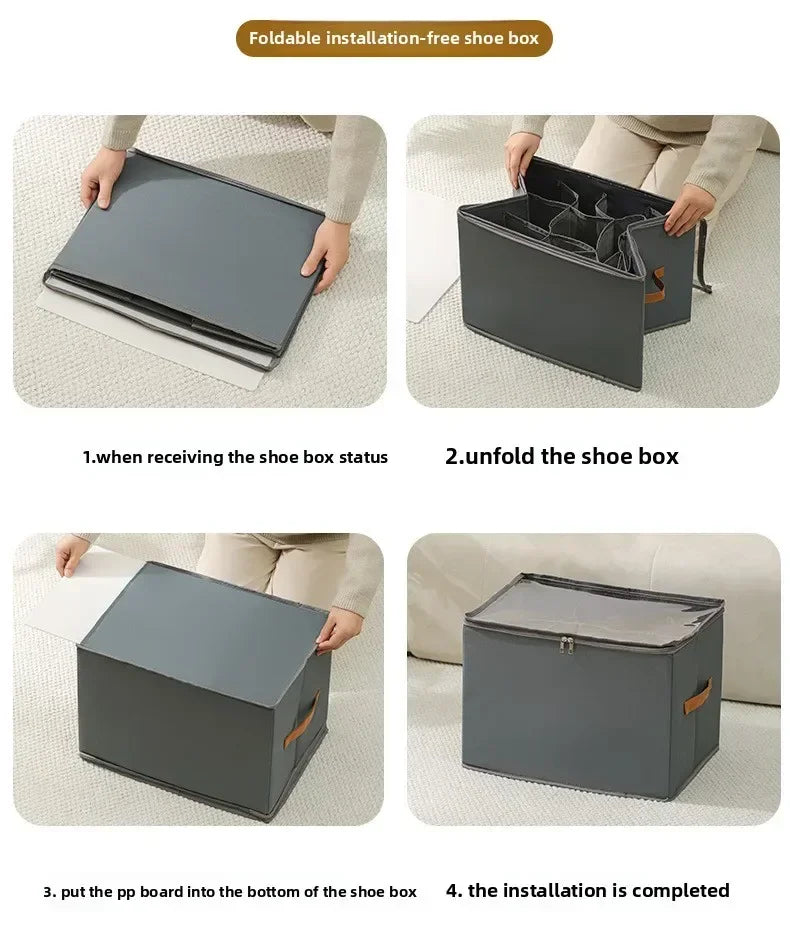 Foldable installation-free shoe box

1.when receiving the shoe box status

2.unfold the shoe box

3. put the pp board into the bottom of the shoe box

4. the installation is completed