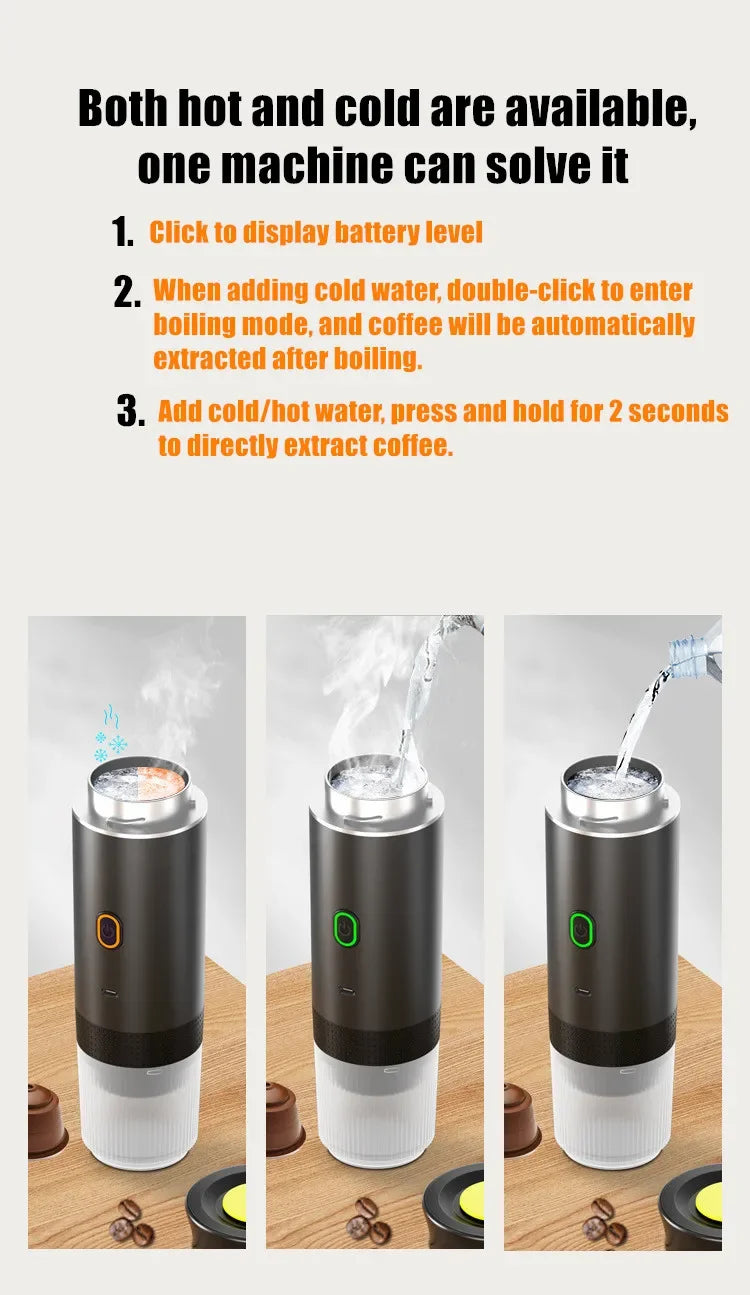 Both hot and cold are available, one machine can solve it

1. Click to display battery level

2. When adding cold water, double-click to enter boiling mode, and coffee will be automatically extracted after boiling.

3. Add cold/hot water, press and hold for 2 seconds to directly extract coffee.